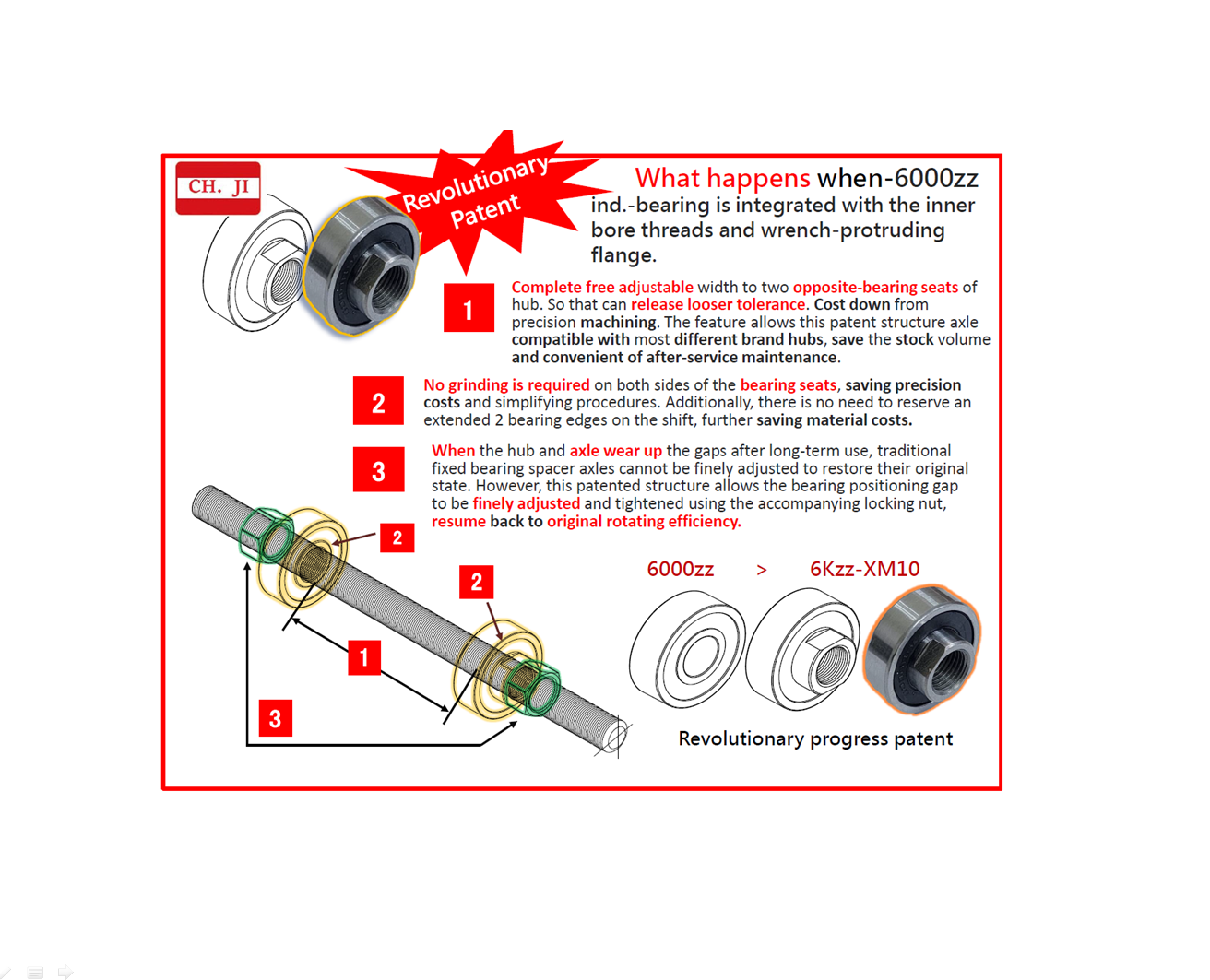 CH. JI

Revolutionary Patent

What happens when-6000zz ind.-bearing is integrated with the inner bore threads and wrench-protruding flange.

1

Complete free adjustable width to two opposite-bearing seats of hub. So that can release looser tolerance. Cost down from precision machining. The feature allows this patent structure axle compatible with most different brand hubs, save the stock volume and convenient of after-service maintenance.

2

No grinding is required on both sides of the bearing seats, saving precision costs and simplifying procedures. Additionally, there is no need to reserve an extended 2 bearing edges on the shift, further saving material costs.

3

When the hub and axle wear up the gaps after long-term use, traditional fixed bearing spacer axles cannot be finely adjusted to restore their original state. However, this patented structure allows the bearing positioning gap to be finely adjusted and tightened using the accompanying locking nut, resume back to original rotating efficiency.

2

2

1

3

6000zz > 6Kzz-XM10

Revolutionary progress patent